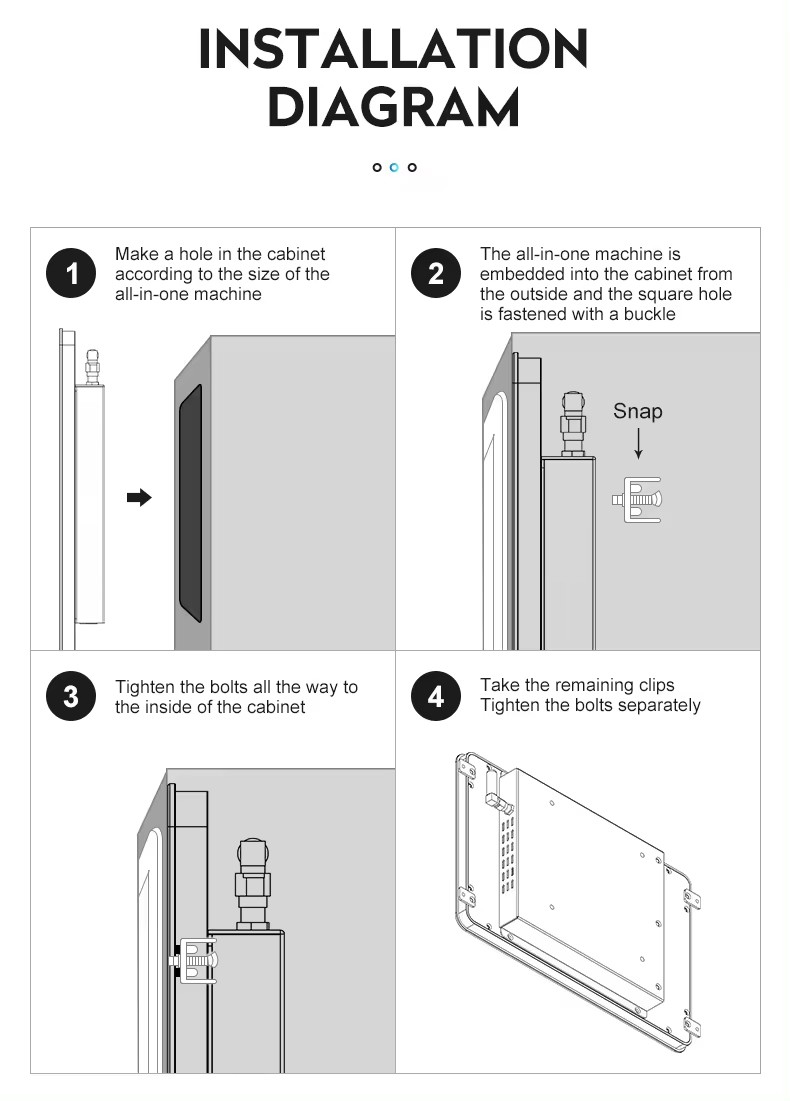 INSTALLATION DIAGRAM

1 Make a hole in the cabinet according to the size of the all-in-one machine

2 The all-in-one machine is embedded into the cabinet from the outside and the square hole is fastened with a buckle

Snap

3 Tighten the bolts all the way to the inside of the cabinet

4 Take the remaining clips
Tighten the bolts separately